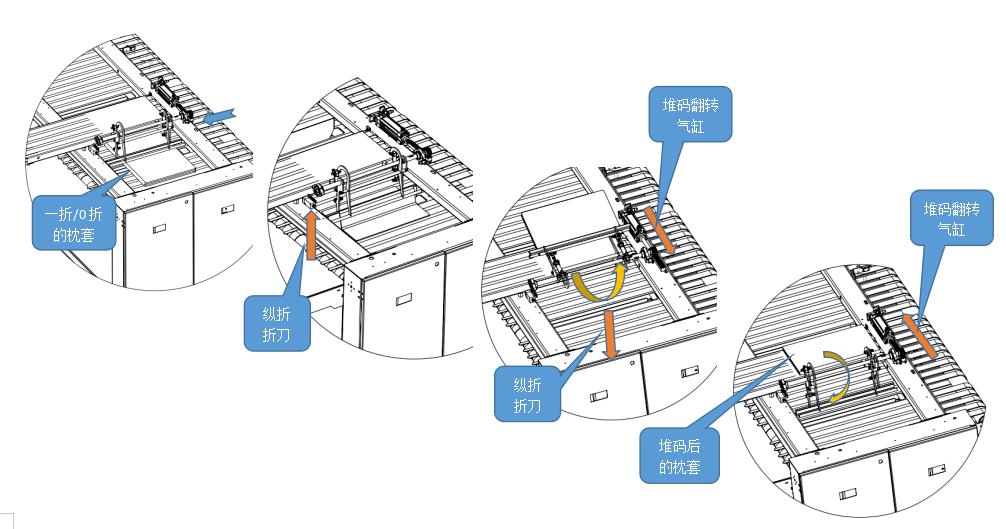 一折/0折的枕套

纵折折刀

堆码翻转气缸

纵折折刀

堆码翻转气缸

堆码后的枕套